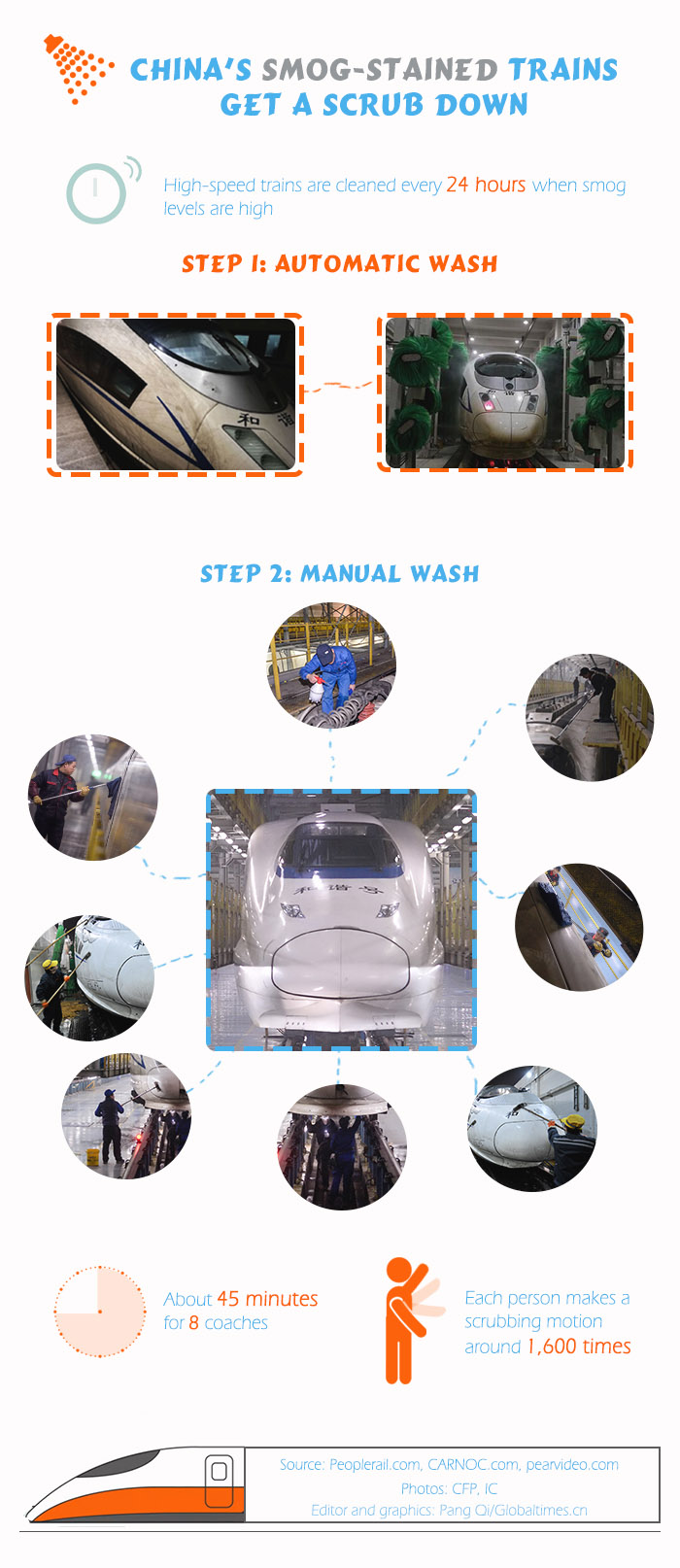 CHINA'S SMOG-STAINED TRAINS GET A SCRUB DOWN

High-speed trains are cleaned every 24 hours when smog levels are high

STEP 1: AUTOMATIC WASH

和谐

STEP 2: MANUAL WASH

和谐号

About 45 minutes for 8 coaches

Each person makes a scrubbing motion around 1,600 times

Source: Peoplerail.com, CARNOC.com, pearvideo.com
Photos: CFP, IC
Editor and graphics: Pang Qi/Globaltimes.cn