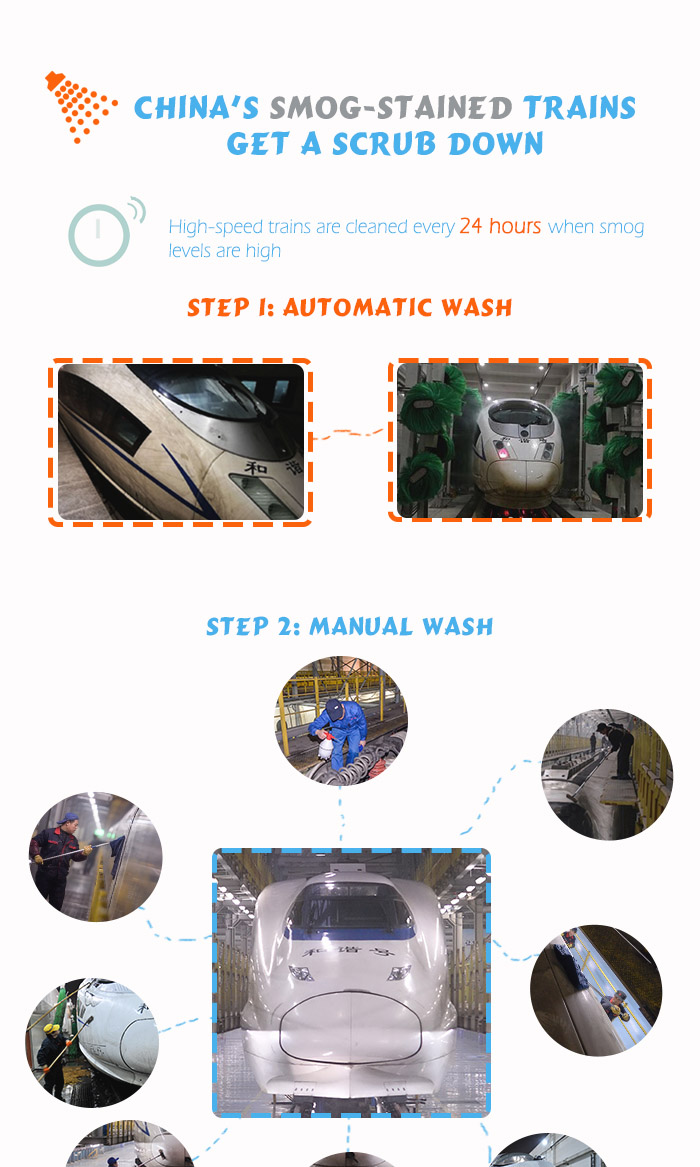 CHINA'S SMOG-STAINED TRAINS GET A SCRUB DOWN

High-speed trains are cleaned every 24 hours when smog levels are high

STEP 1: AUTOMATIC WASH

和谐

STEP 2: MANUAL WASH

和谐号